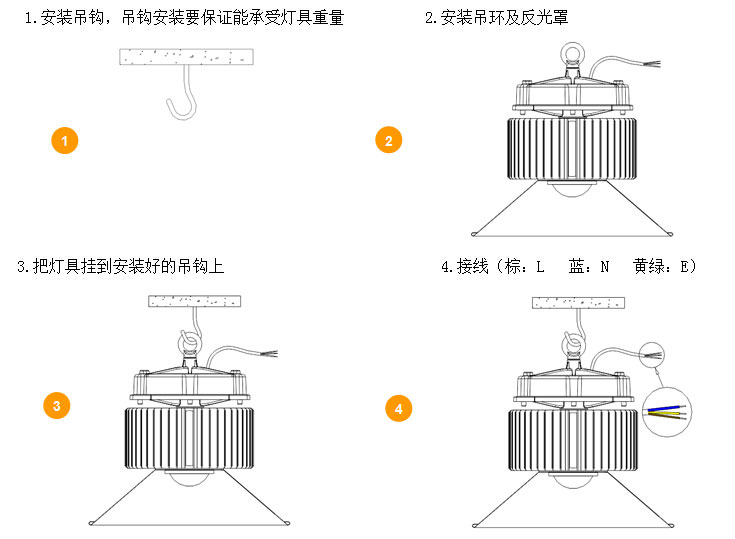 1.安装吊钩，吊钩安装要保证能承受灯具重量

1

2.安装吊环及反光罩

2

3.把灯具挂到安装好的吊钩上

3

4.接线（棕：L　蓝：N　黄绿：E）

4